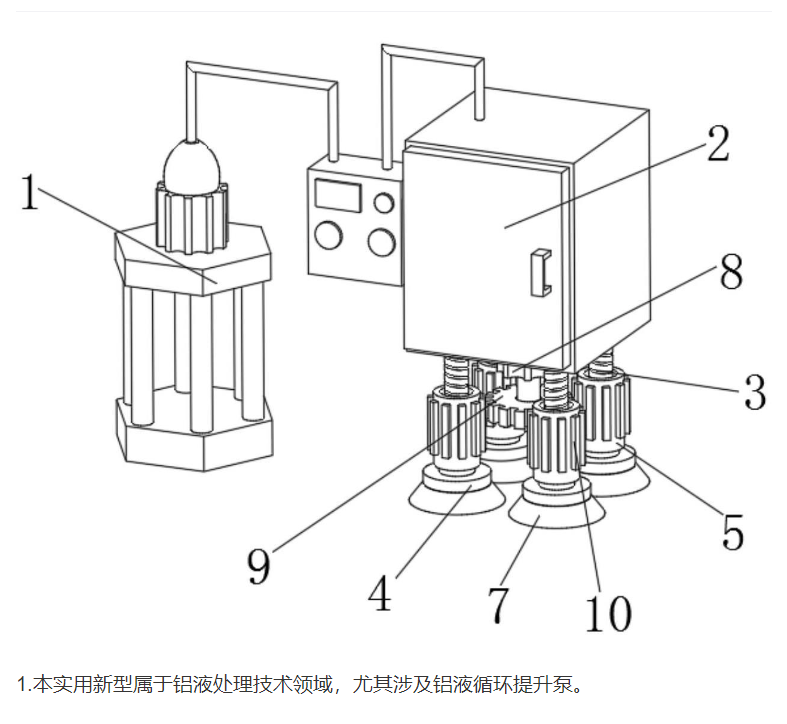 1

2

8

3

5

9

4

7

10

1.本实用新型属于铝液处理技术领域，尤其涉及铝液循环提升泵。